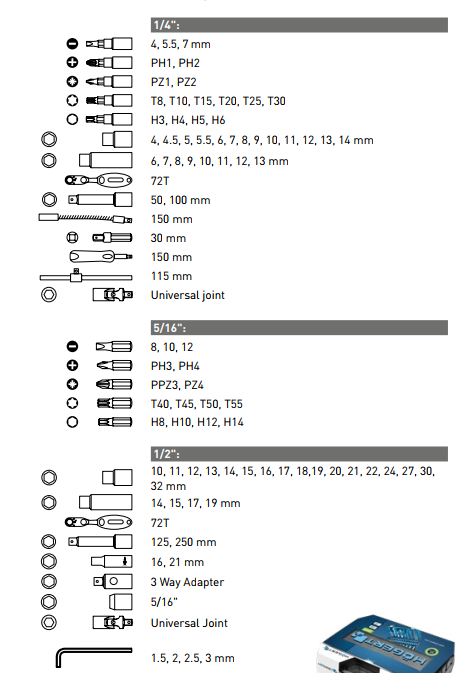 1/4":

4, 5.5, 7 mm

PH1, PH2

PZ1, PZ2

T8, T10, T15, T20, T25, T30

H3, H4, H5, H6

4, 4.5, 5, 5.5, 6, 7, 8, 9, 10, 11, 12, 13, 14 mm

6, 7, 8, 9, 10, 11, 12, 13 mm

72T

50, 100 mm

150 mm

30 mm

150 mm

115 mm

Universal joint

5/16":

8, 10, 12

PH3, PH4

PPZ3, PZ4

T40, T45, T50, T55

H8, H10, H12, H14

1/2":

10, 11, 12, 13, 14, 15, 16, 17, 18,19, 20, 21, 22, 24, 27, 30, 32 mm

14, 15, 17, 19 mm

72T

125, 250 mm

16, 21 mm

3 Way Adapter

5/16"

Universal Joint

1.5, 2, 2.5, 3 mm

HÖGERT